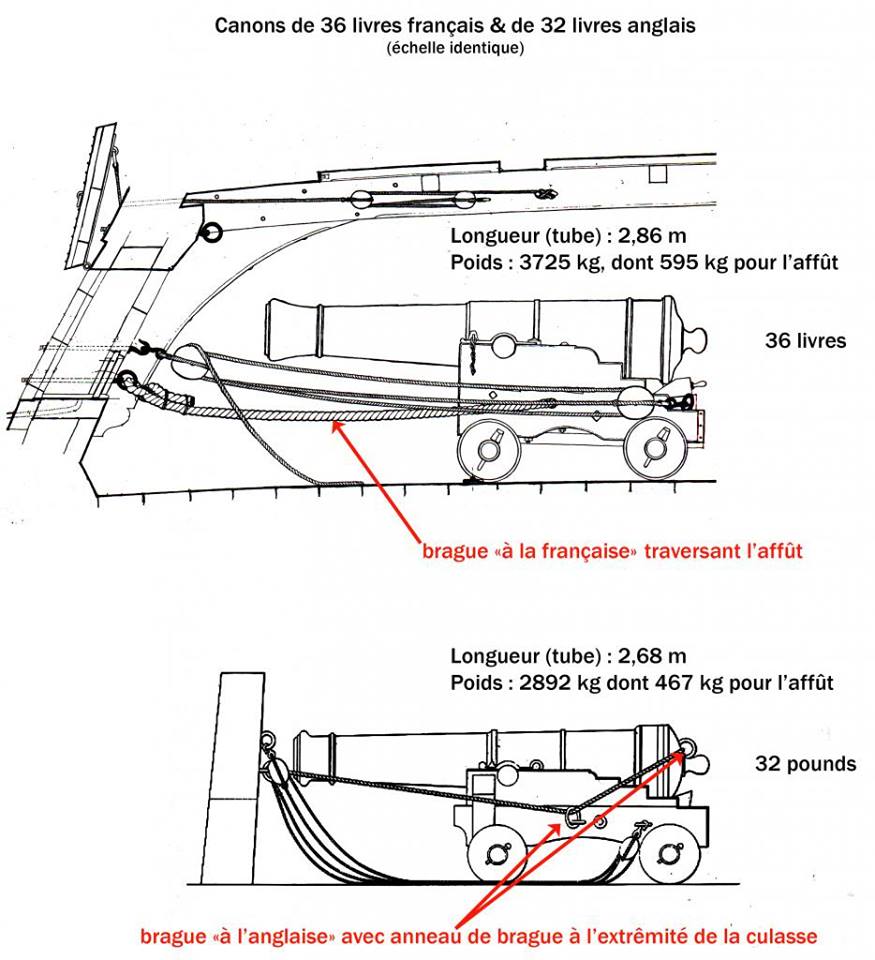 Canons de 36 livres français & de 32 livres anglais
(échelle identique)

Longueur (tube) : 2,86 m
Poids : 3725 kg, dont 595 kg pour l'affût

36 livres

brague «à la française» traversant l'affût

Longueur (tube) : 2,68 m
Poids : 2892 kg dont 467 kg pour l'affût

32 pounds

brague «à l'anglaise» avec anneau de brague à l'extrémité de la culasse